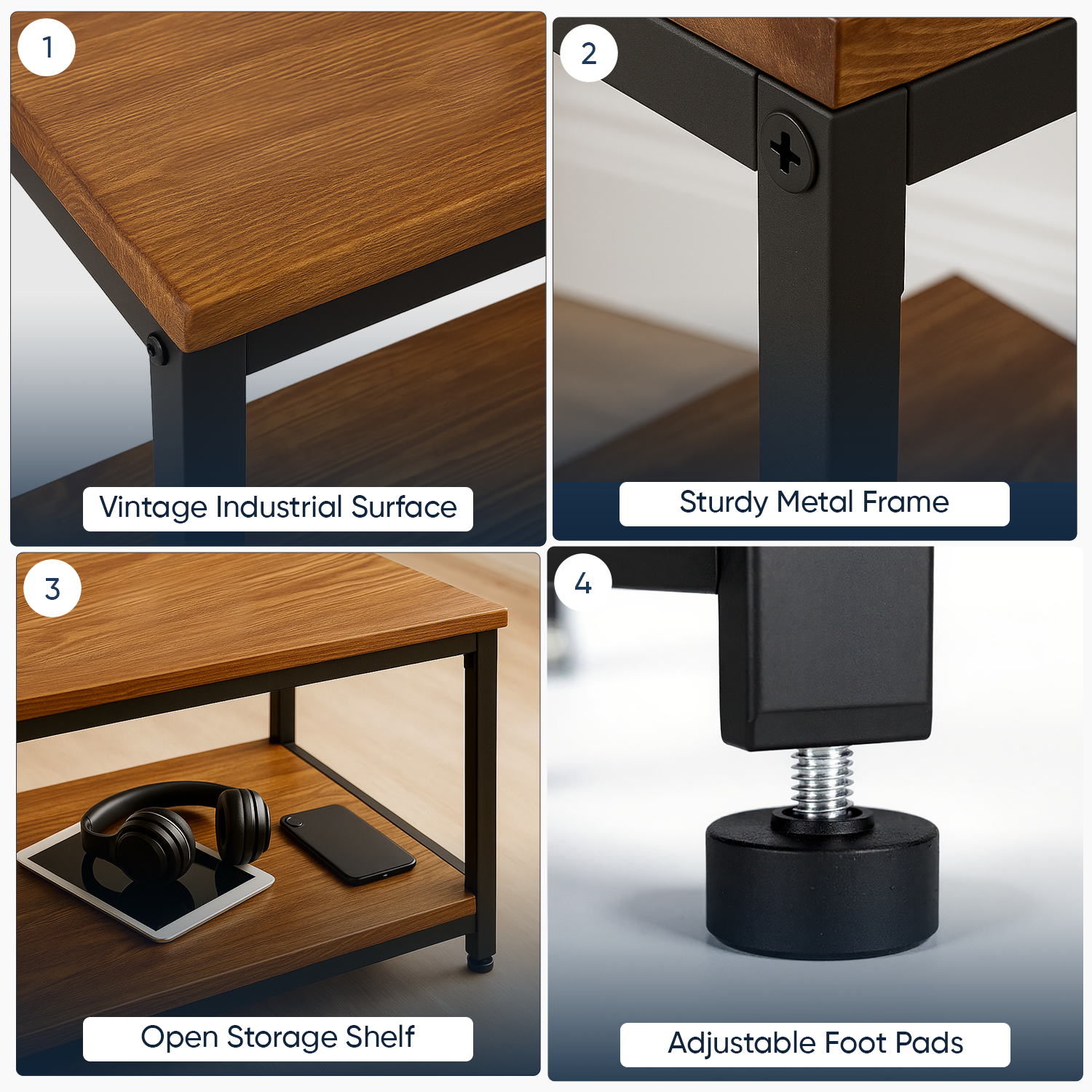 1

Vintage Industrial Surface

2

Sturdy Metal Frame

3

Open Storage Shelf

4

Adjustable Foot Pads