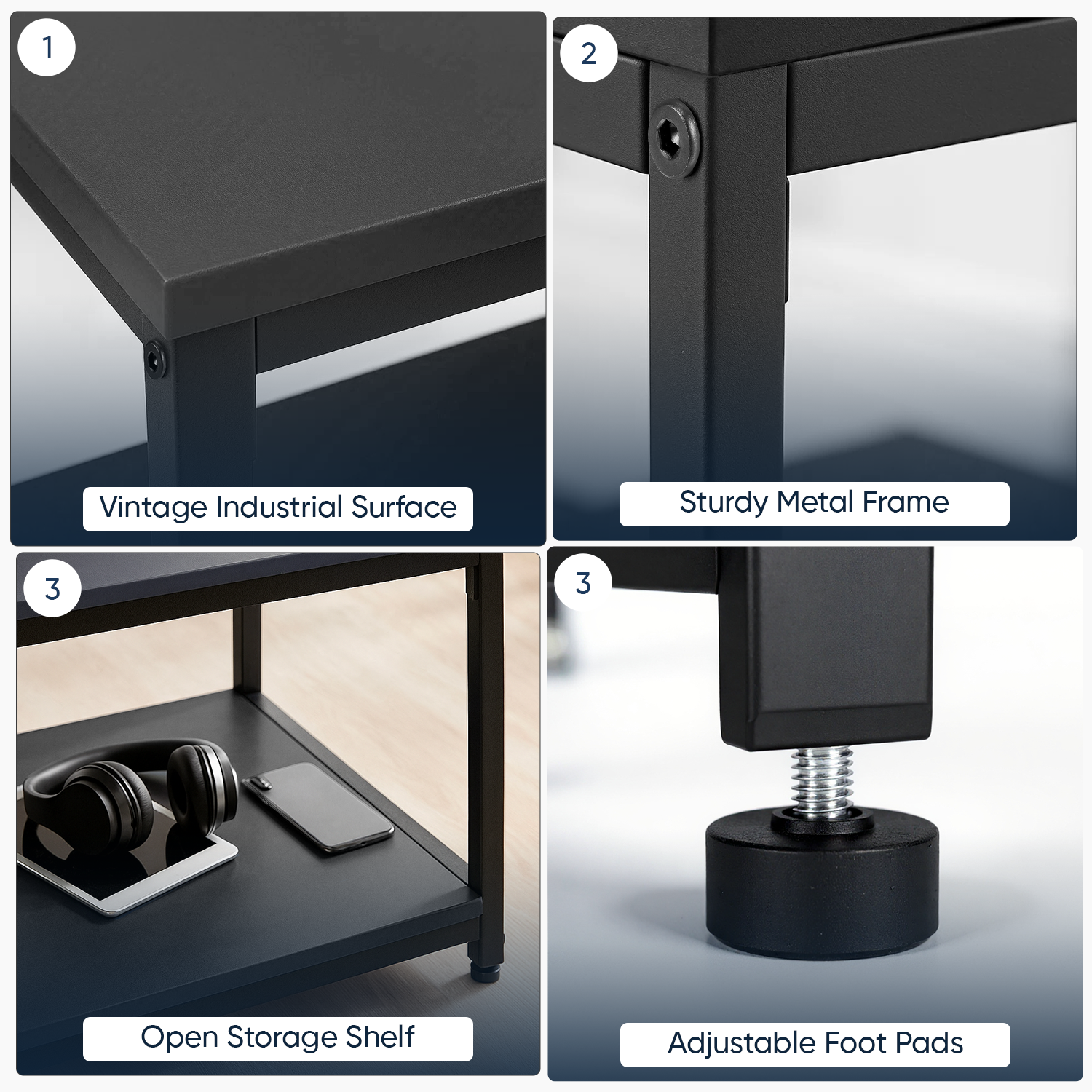 1

Vintage Industrial Surface

2

Sturdy Metal Frame

3

Open Storage Shelf

3

Adjustable Foot Pads