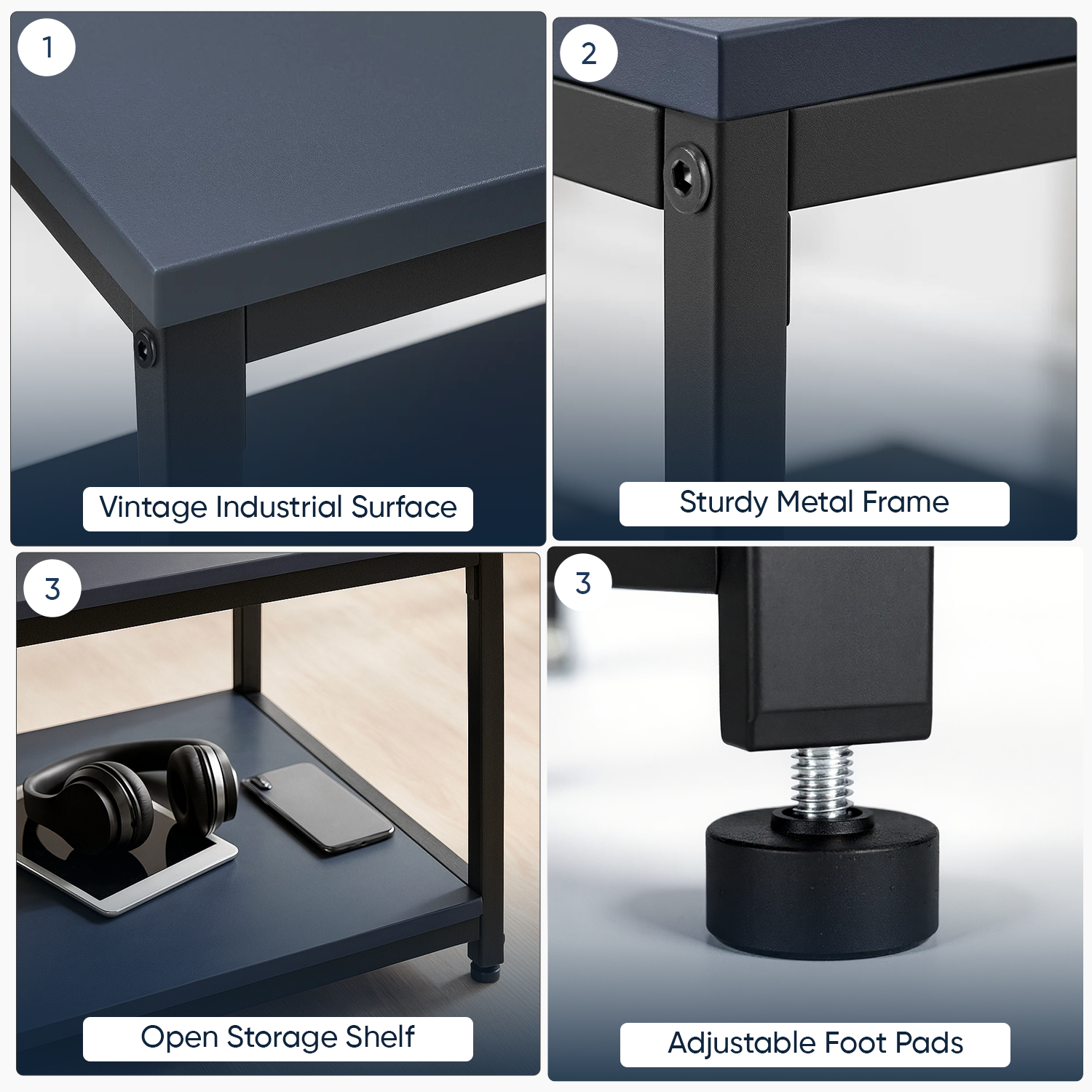 1

Vintage Industrial Surface

2

Sturdy Metal Frame

3

Open Storage Shelf

3

Adjustable Foot Pads