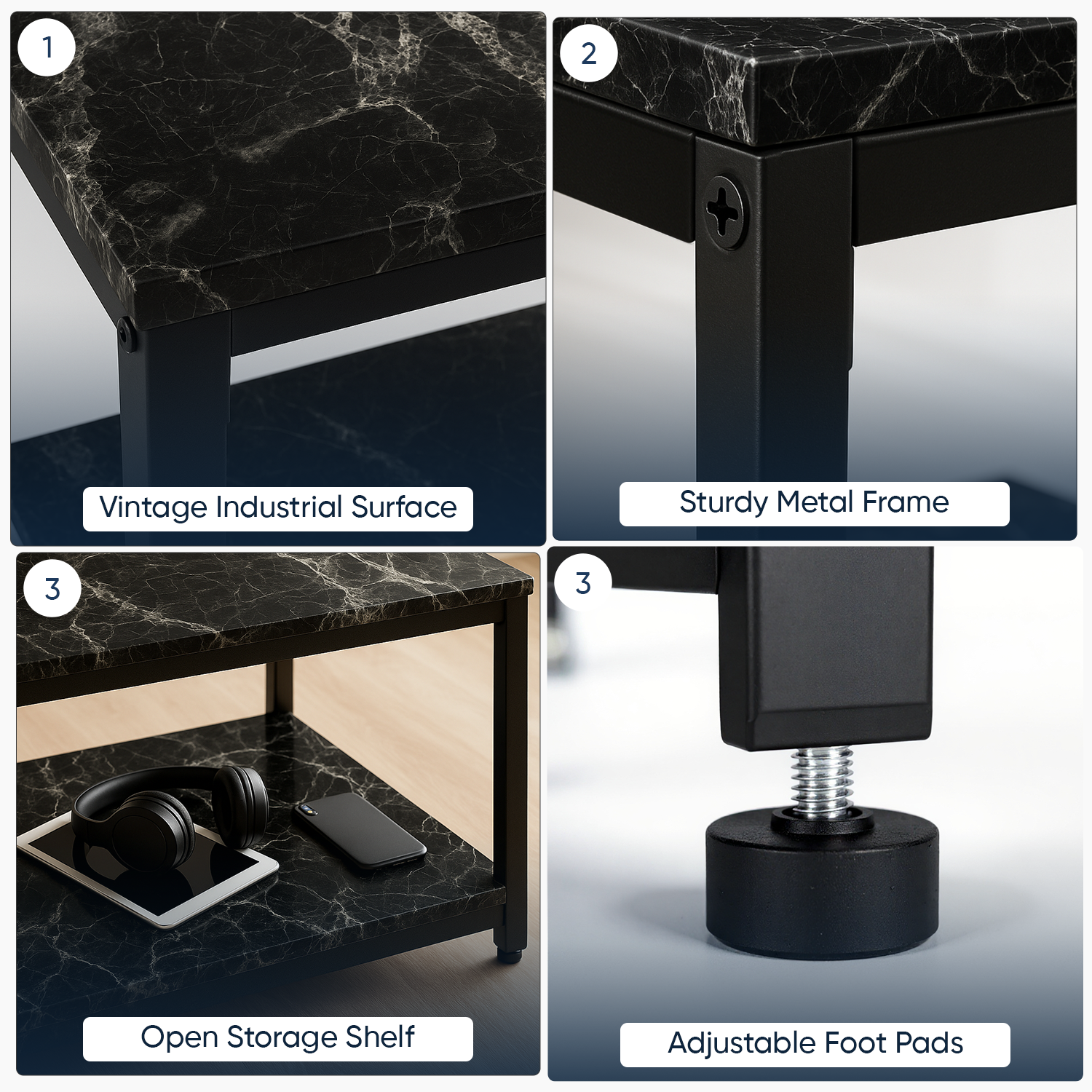 1

Vintage Industrial Surface

2

Sturdy Metal Frame

3

Open Storage Shelf

3

Adjustable Foot Pads