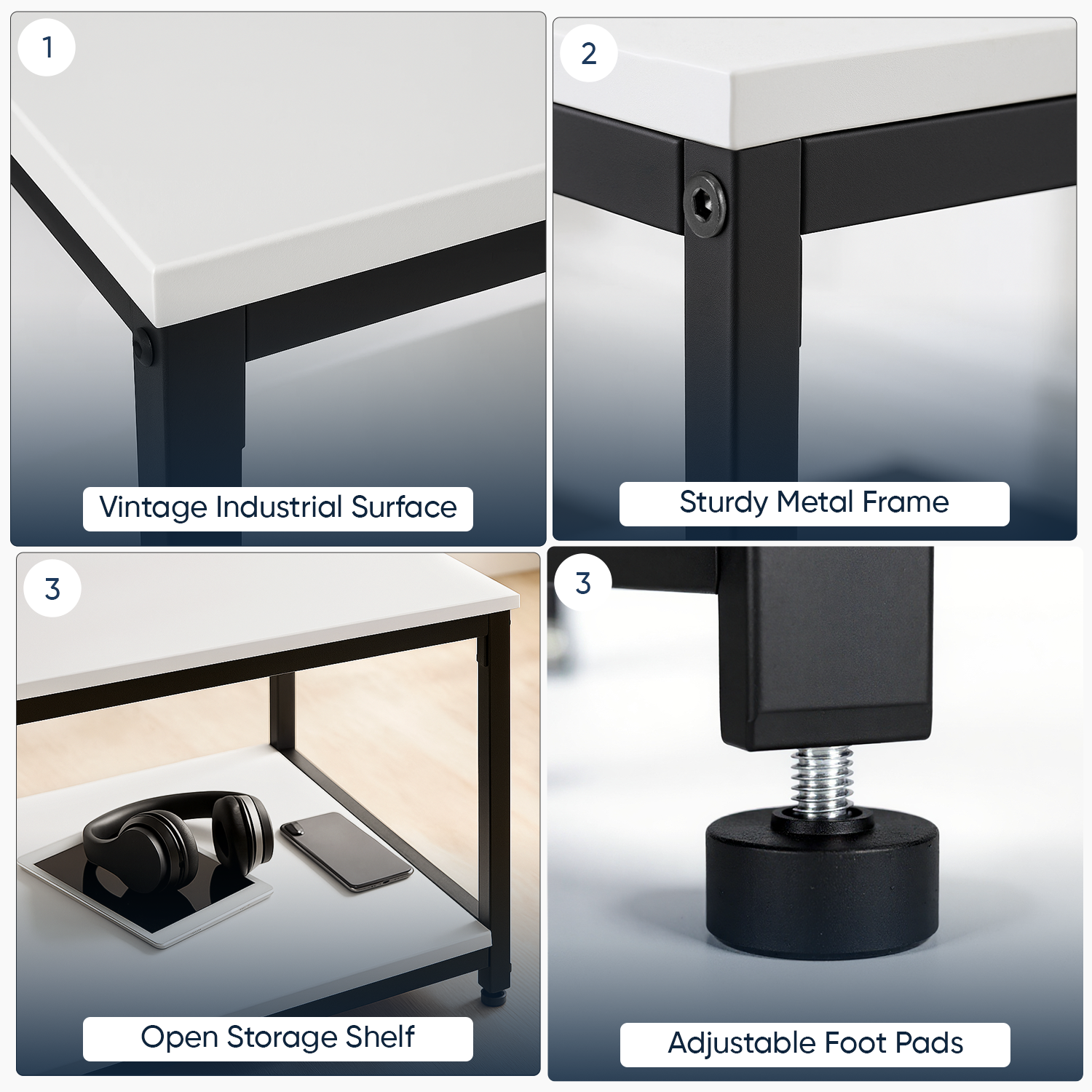 1

Vintage Industrial Surface

2

Sturdy Metal Frame

3

Open Storage Shelf

3

Adjustable Foot Pads