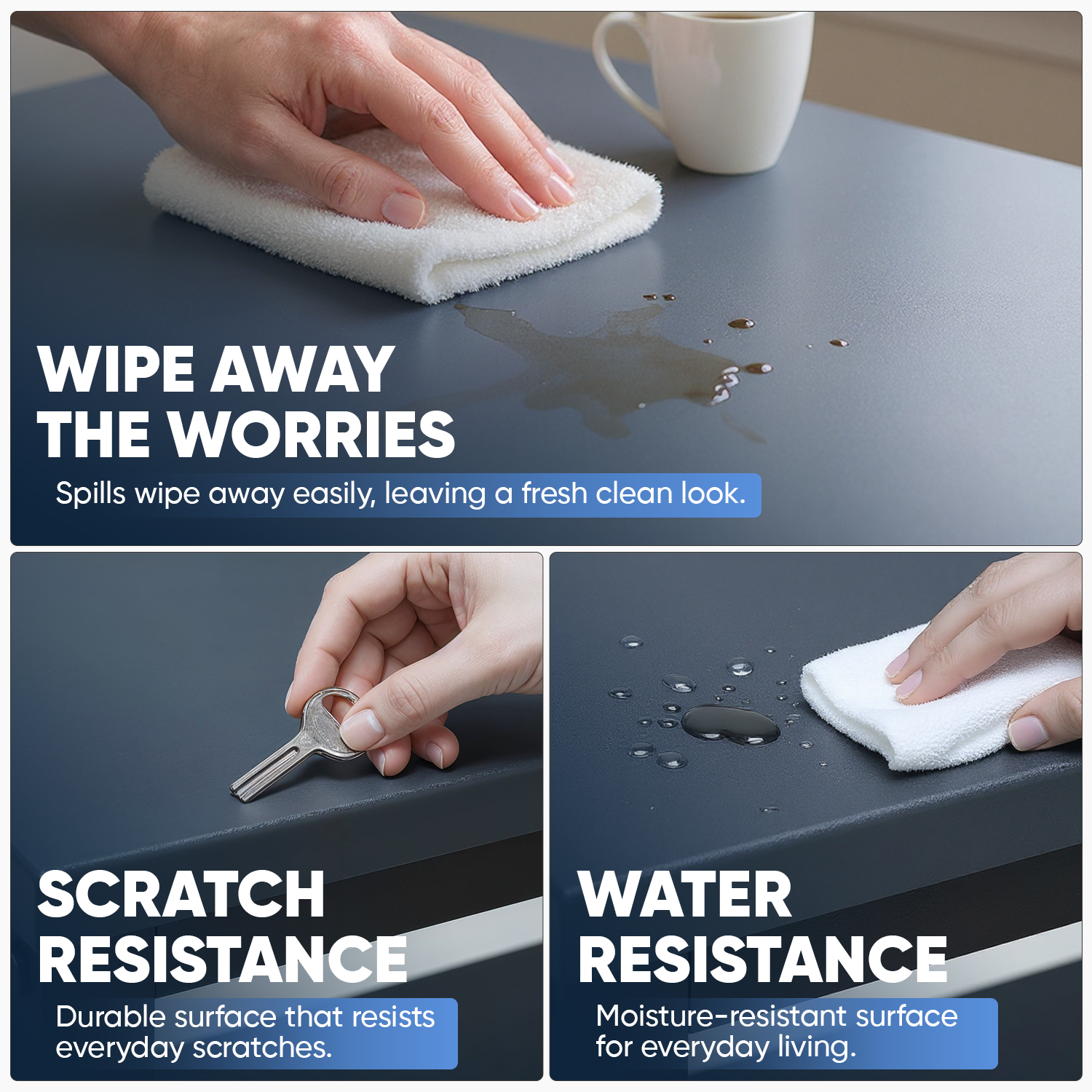 WIPE AWAY THE WORRIES

Spills wipe away easily, leaving a fresh clean look.

SCRATCH RESISTANCE

Durable surface that resists everyday scratches.

WATER RESISTANCE

Moisture-resistant surface for everyday living.