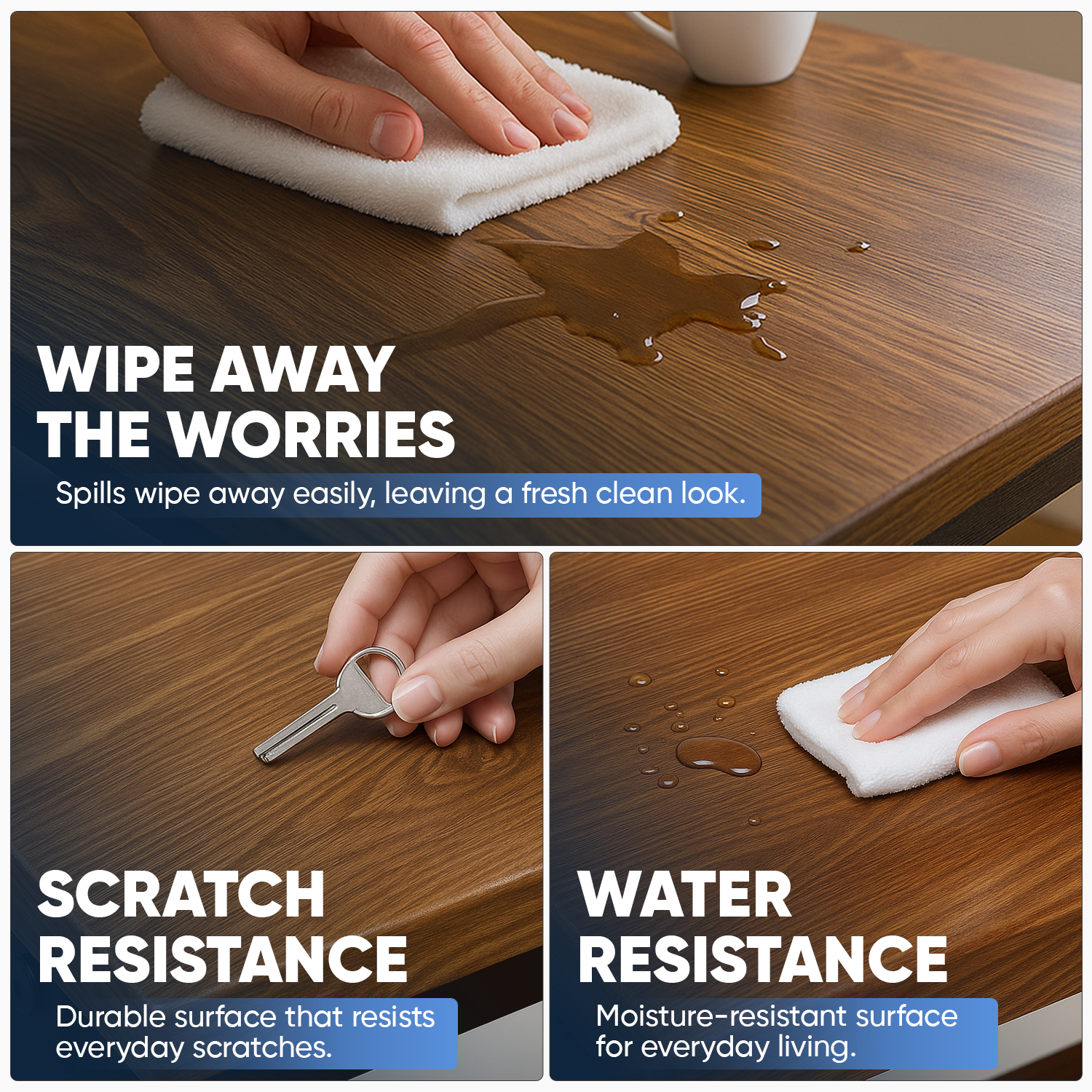 WIPE AWAY THE WORRIES

Spills wipe away easily, leaving a fresh clean look.

SCRATCH RESISTANCE

Durable surface that resists everyday scratches.

WATER RESISTANCE

Moisture-resistant surface for everyday living.