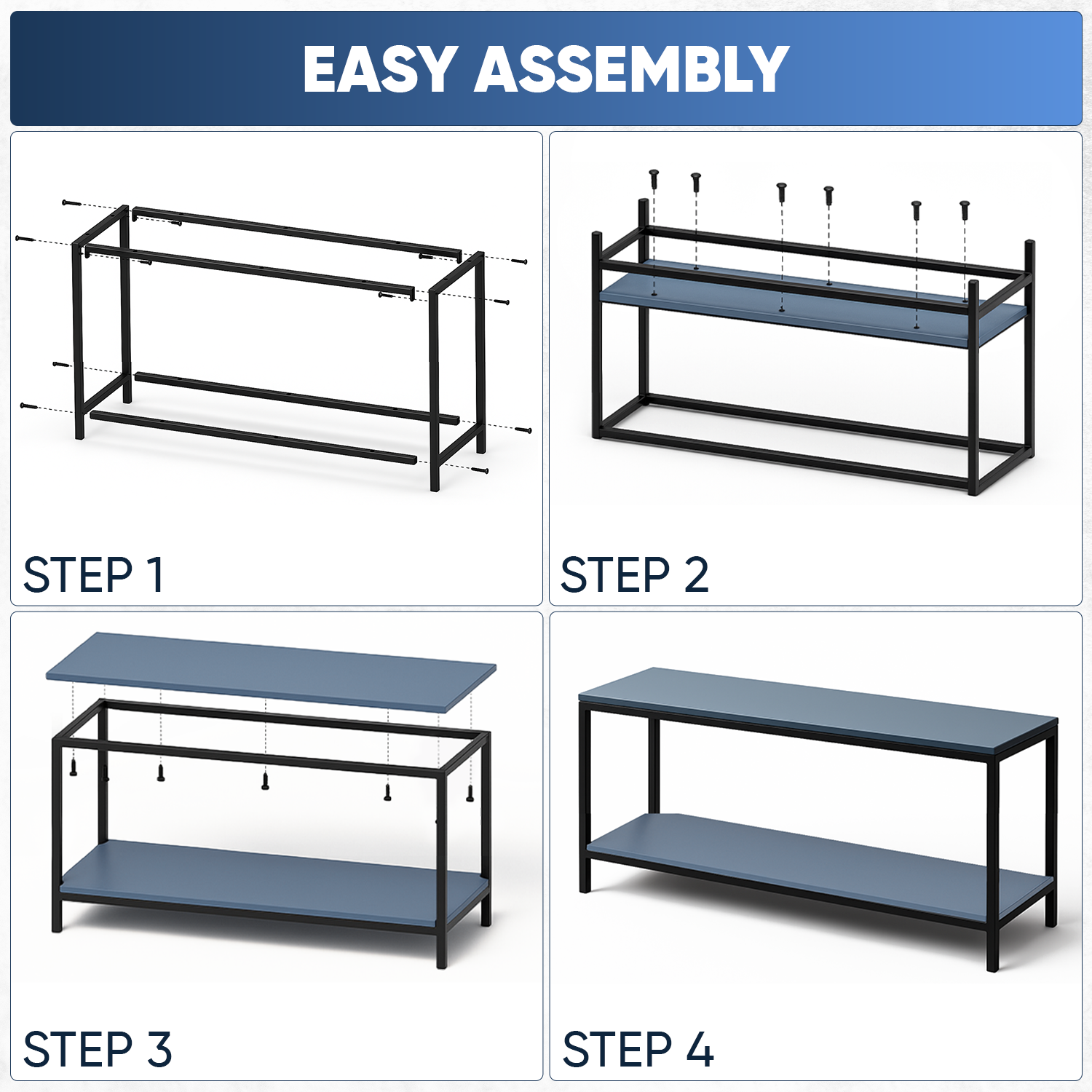 EASY ASSEMBLY

STEP 1

STEP 2

STEP 3

STEP 4