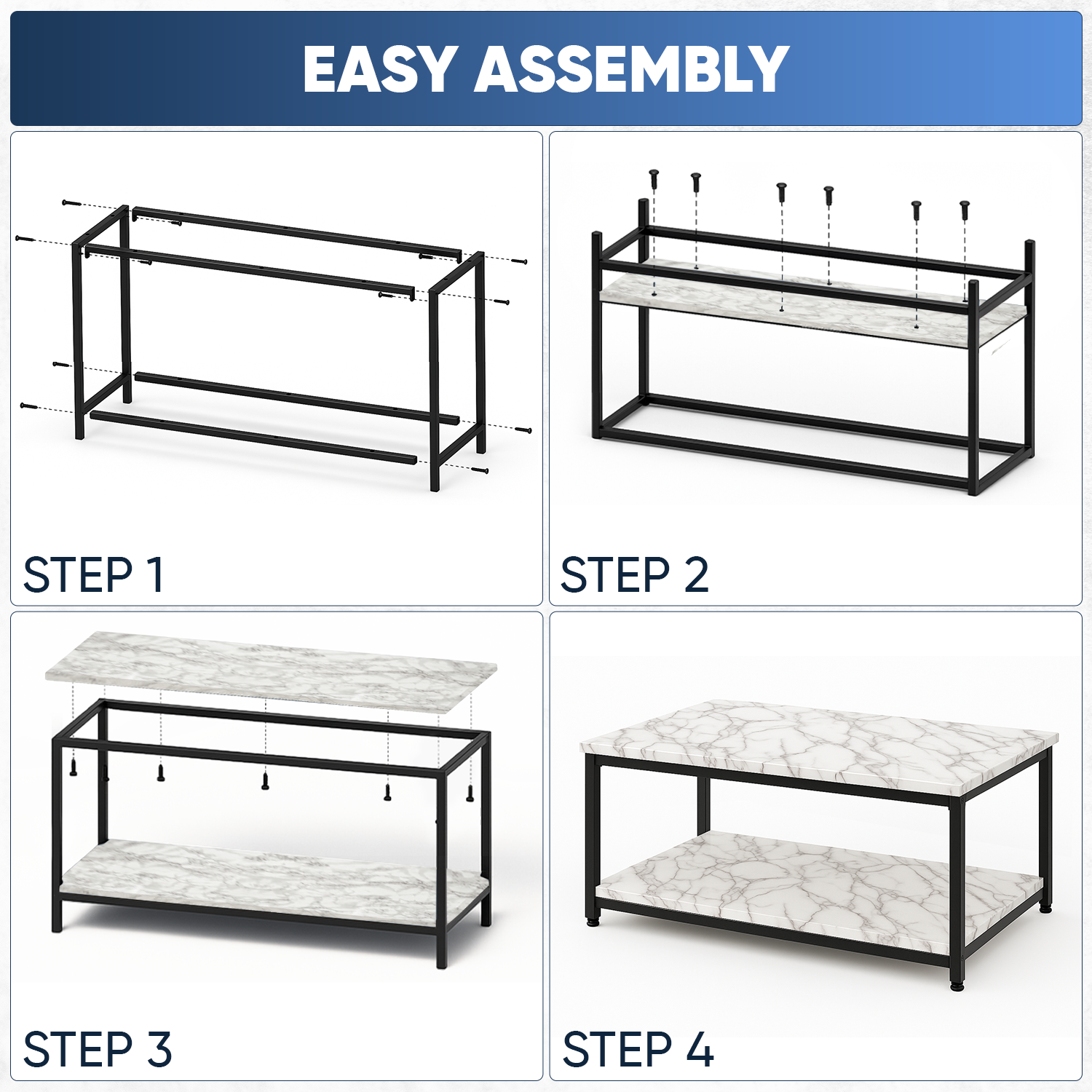 EASY ASSEMBLY

STEP 1

STEP 2

STEP 3

STEP 4