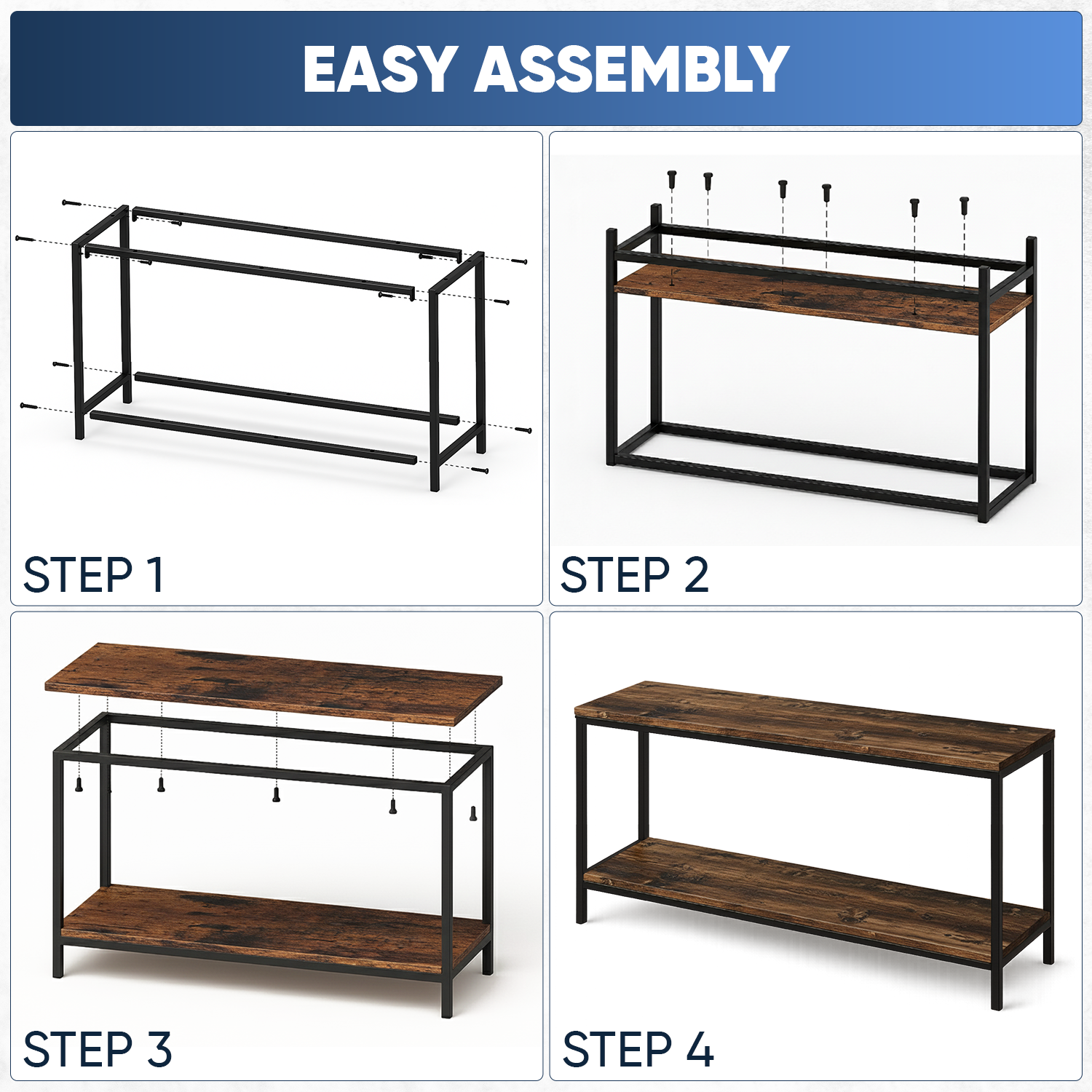 EASY ASSEMBLY

STEP 1

STEP 2

STEP 3

STEP 4