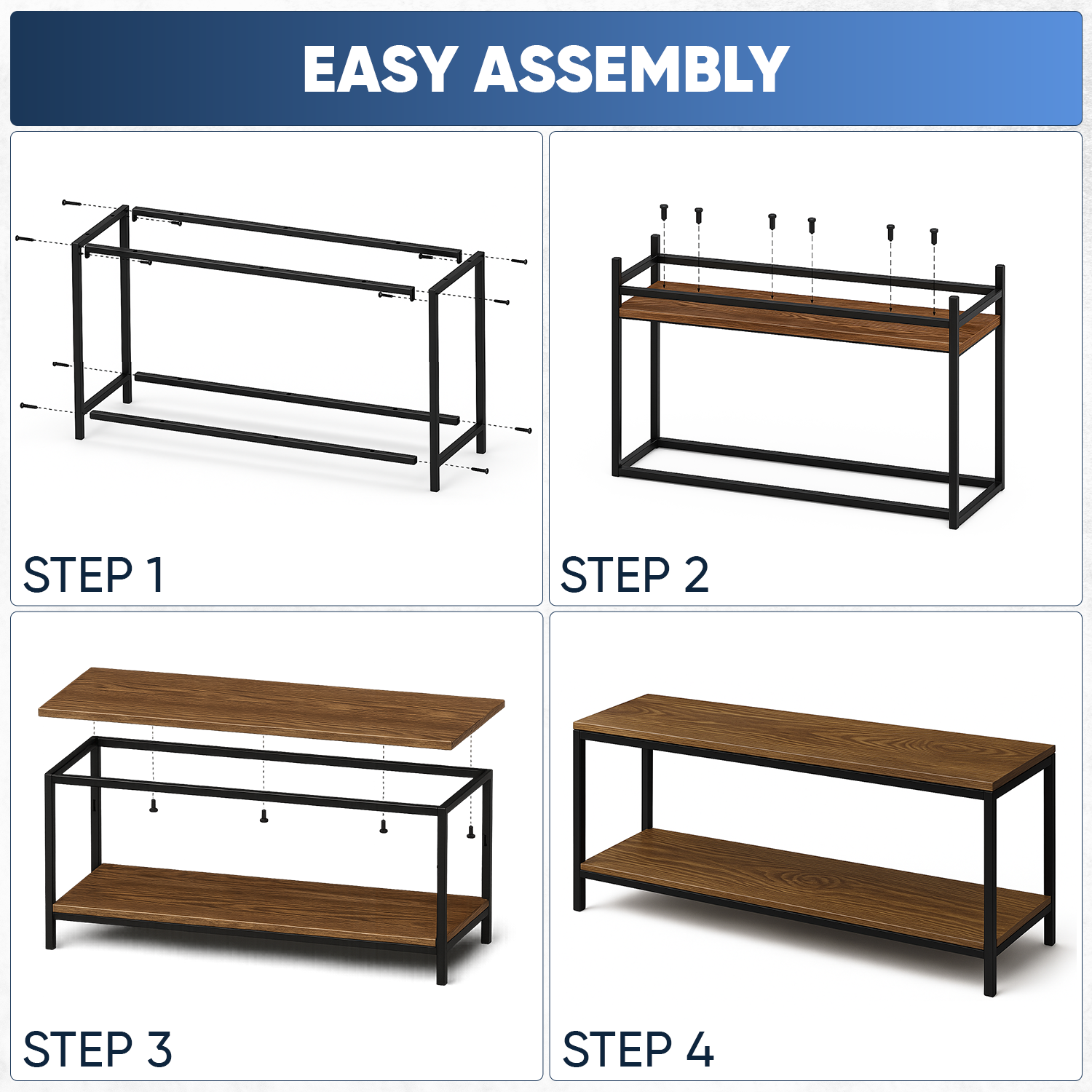 EASY ASSEMBLY

STEP 1

STEP 2

STEP 3

STEP 4