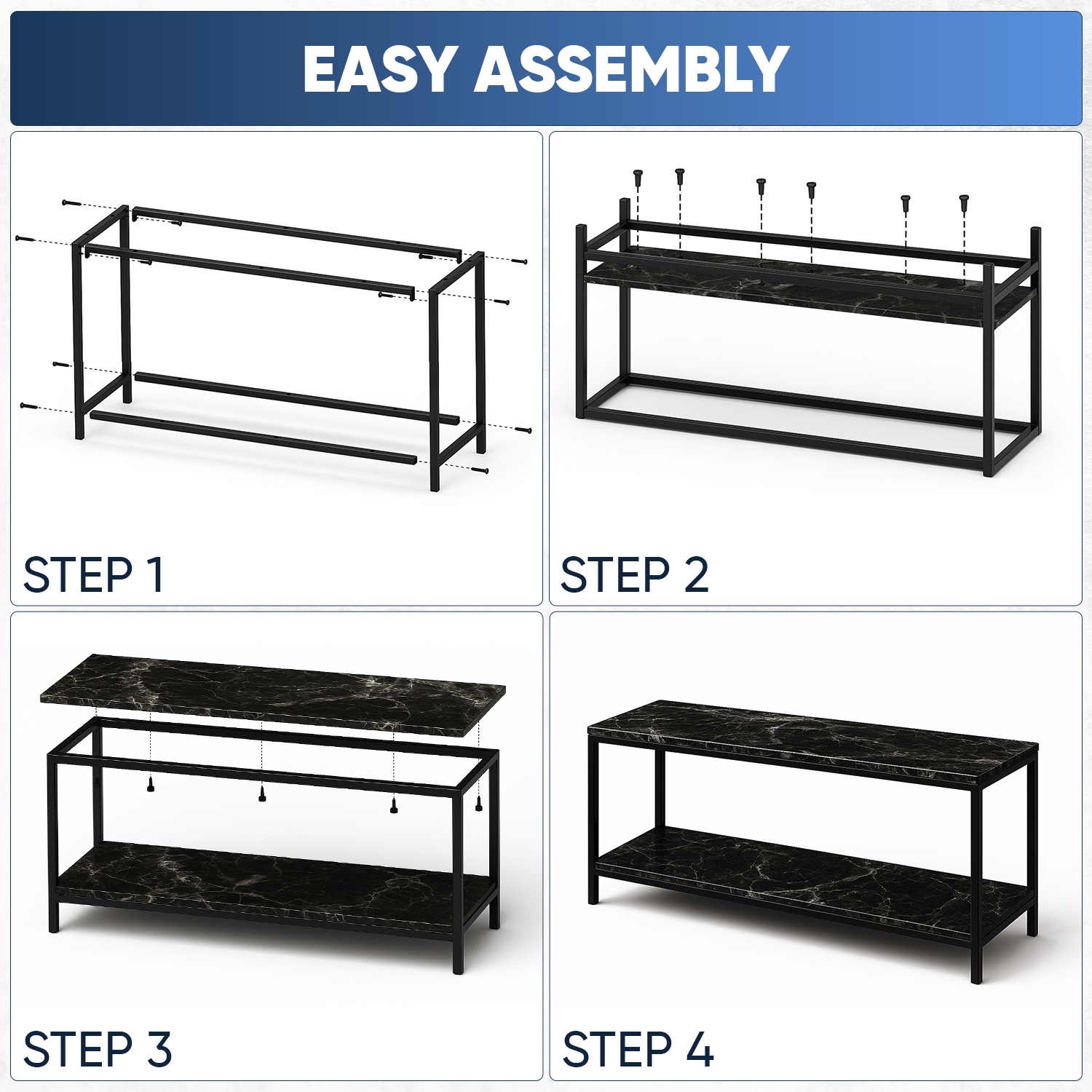 EASY ASSEMBLY

STEP 1

STEP 2

STEP 3

STEP 4