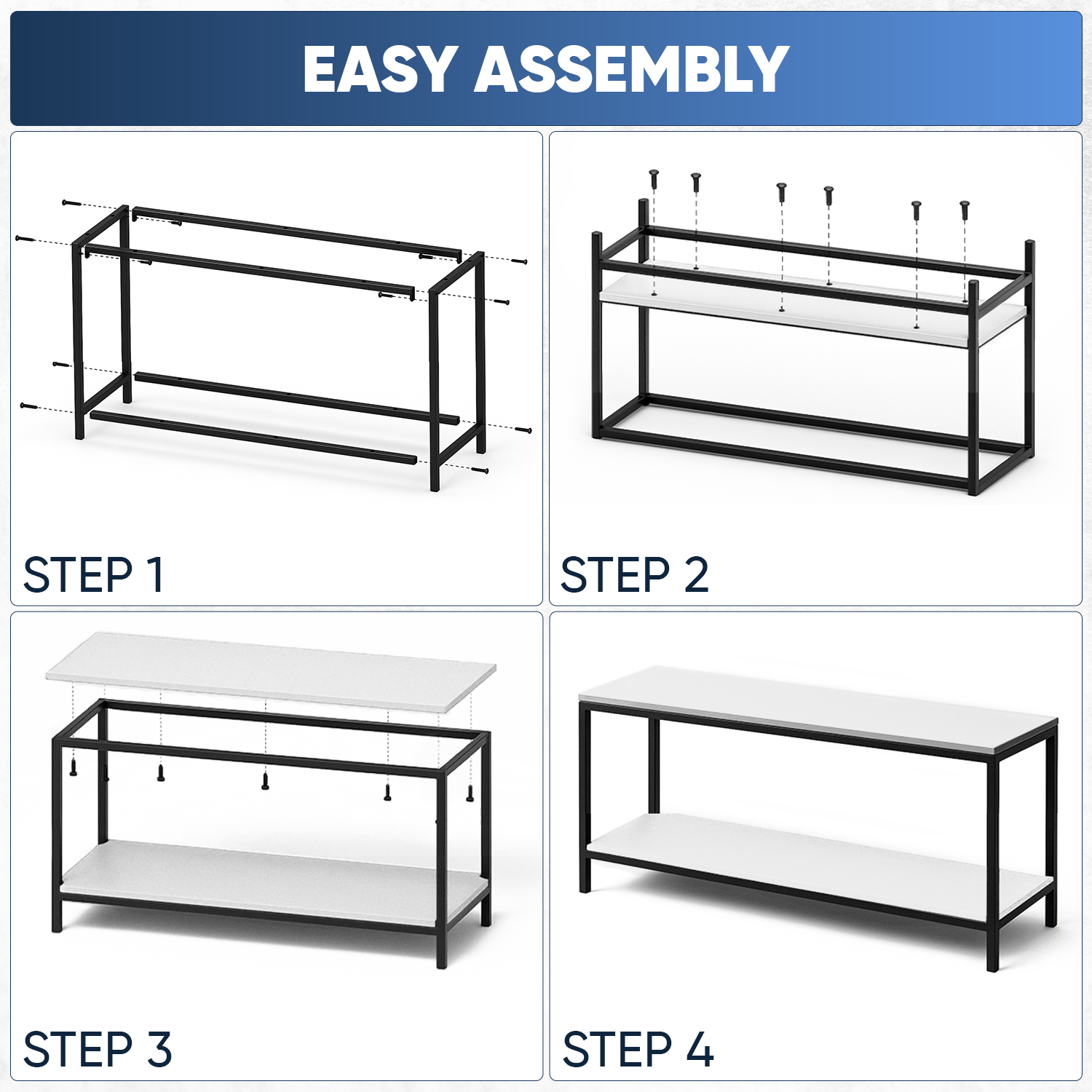 EASY ASSEMBLY

STEP 1

STEP 2

STEP 3

STEP 4