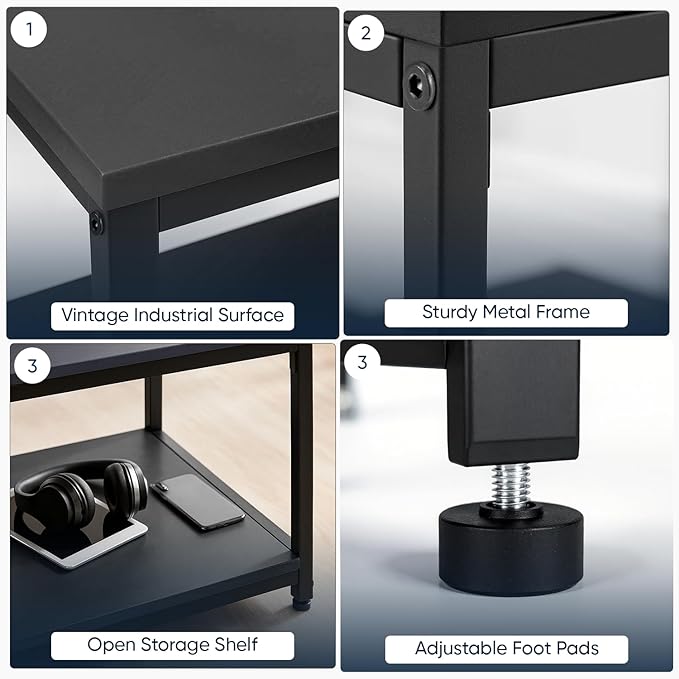 1

Vintage Industrial Surface

2

Sturdy Metal Frame

3

Open Storage Shelf

3

Adjustable Foot Pads