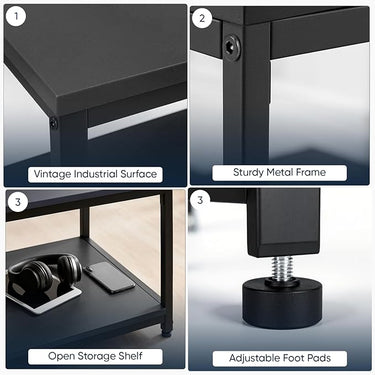 1

Vintage Industrial Surface

2

Sturdy Metal Frame

3

Open Storage Shelf

3

Adjustable Foot Pads