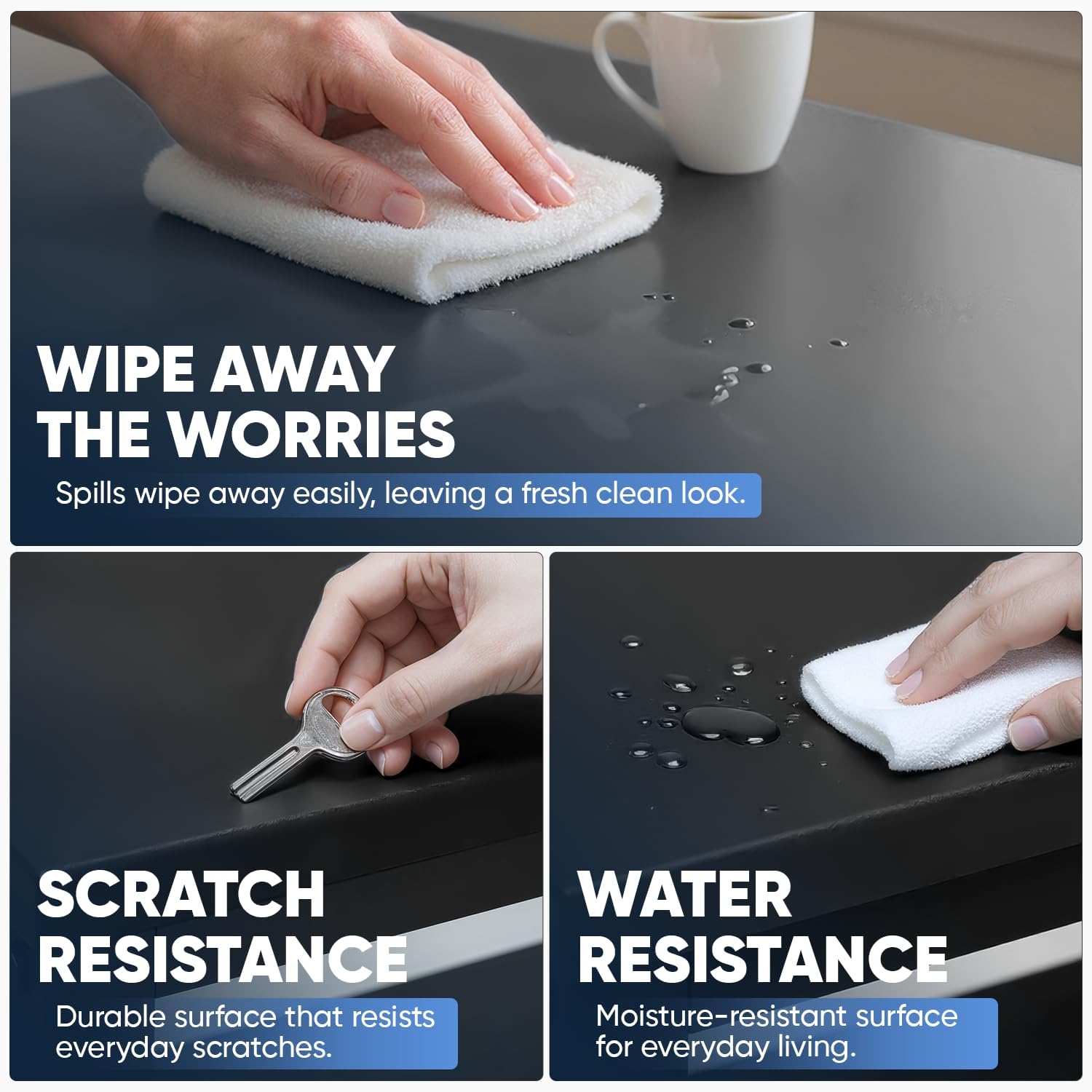 WIPE AWAY THE WORRIES

Spills wipe away easily, leaving a fresh clean look.

SCRATCH RESISTANCE

Durable surface that resists everyday scratches.

WATER RESISTANCE

Moisture-resistant surface for everyday living.