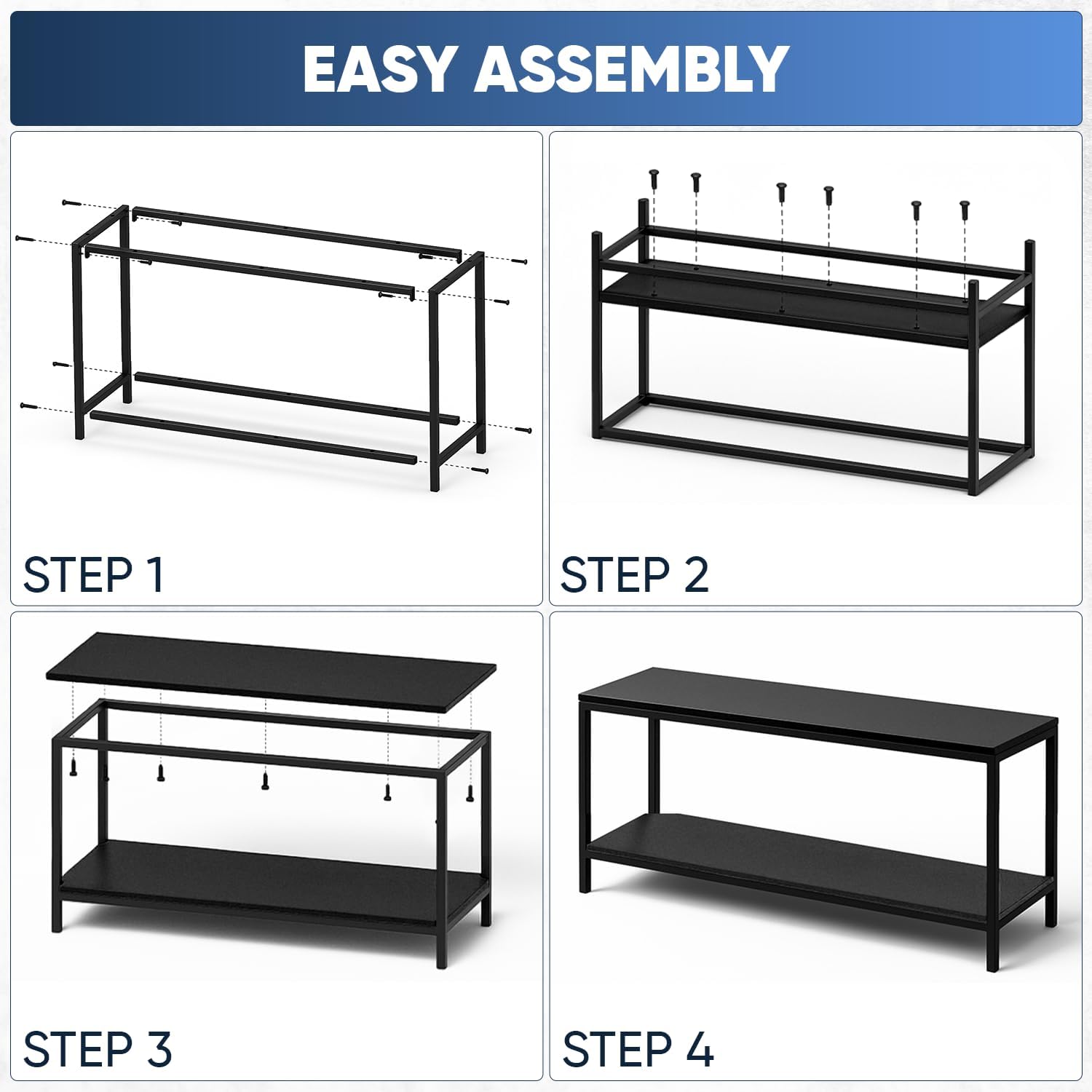 EASY ASSEMBLY

STEP 1

STEP 2

STEP 3

STEP 4