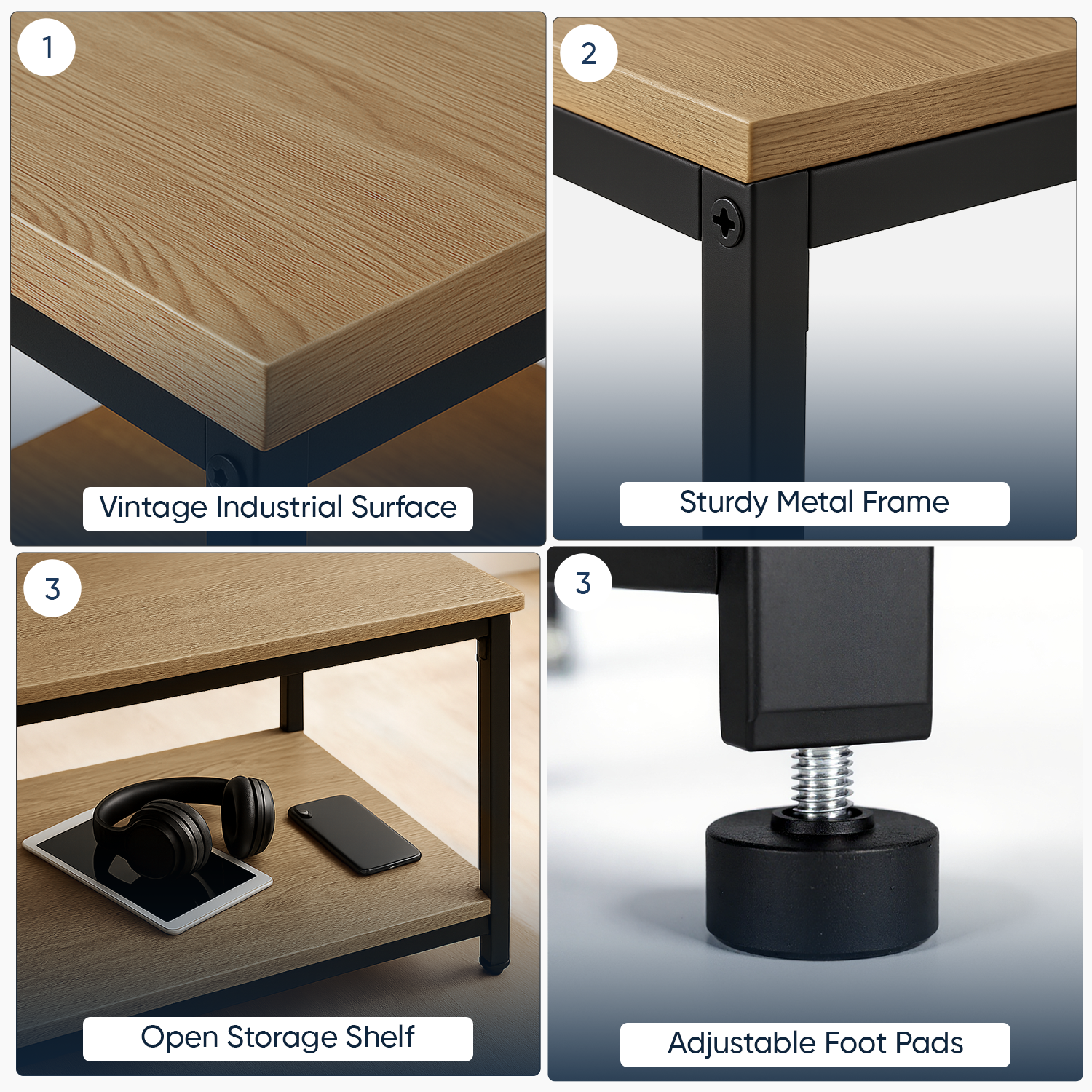 1

Vintage Industrial Surface

2

Sturdy Metal Frame

3

Open Storage Shelf

3

Adjustable Foot Pads