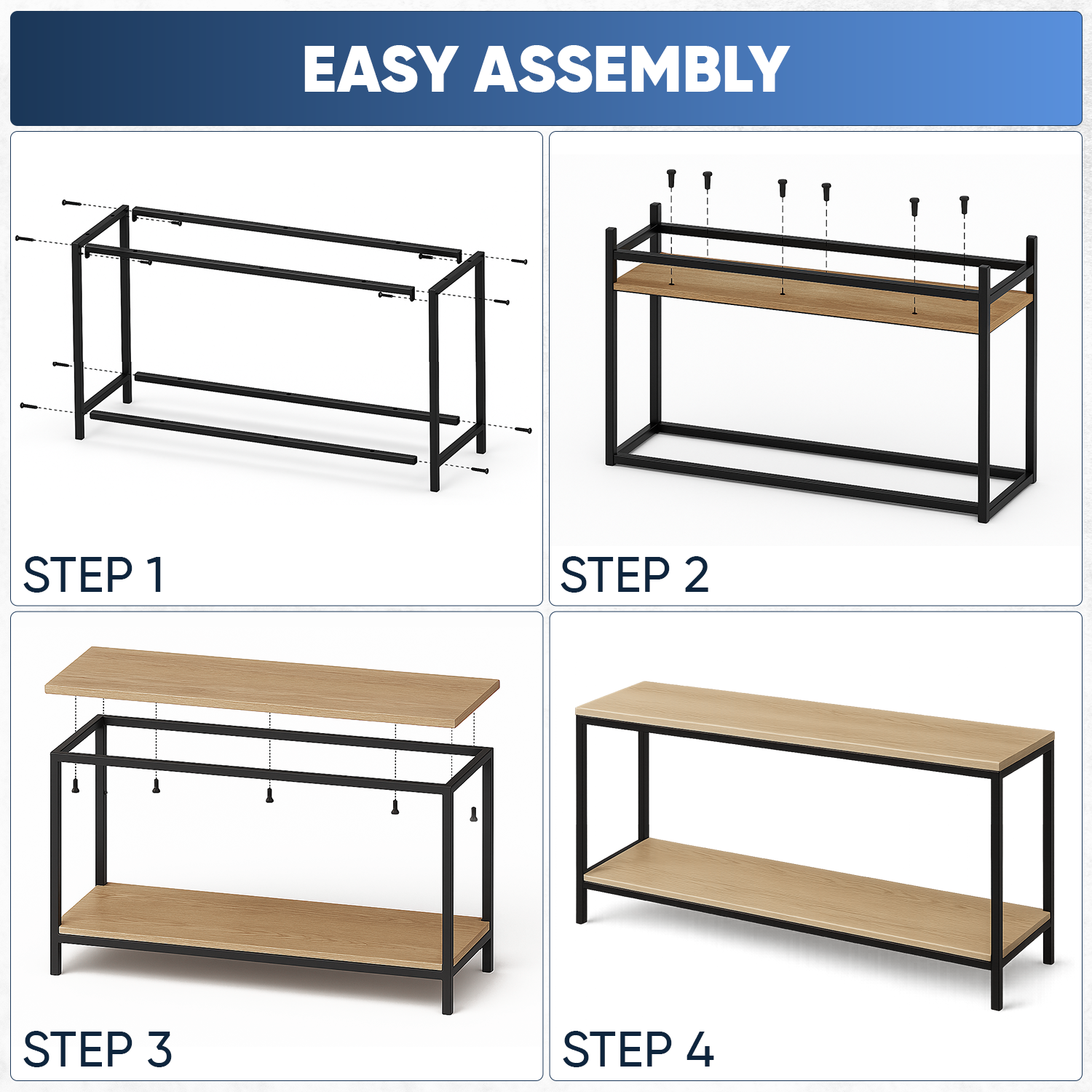 EASY ASSEMBLY

STEP 1

STEP 2

STEP 3

STEP 4