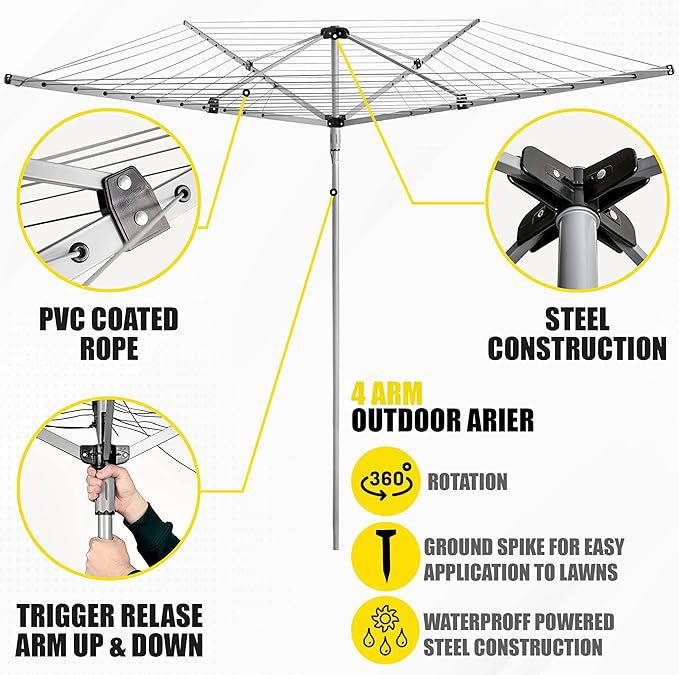 PVC COATED ROPE

STEEL CONSTRUCTION

4 ARM
OUTDOOR ARIER

360°

ROTATION

GROUND SPIKE FOR EASY APPLICATION TO LAWNS

WATERPROFF POWERED STEEL CONSTRUCTION

TRIGGER RELASE ARM UP & DOWN